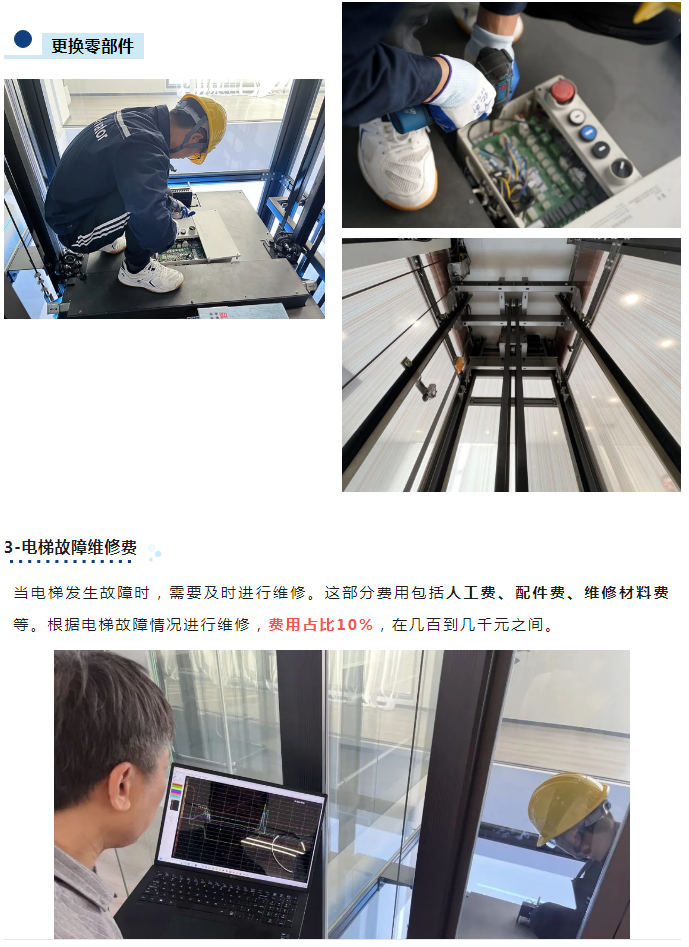 更换零部件

3-电梯故障维修费

当电梯发生故障时，需要及时进行维修。这部分费用包括人工费、配件费、维修材料费等。根据电梯故障情况进行维修，费用占比10%，在几百到几千元之间。